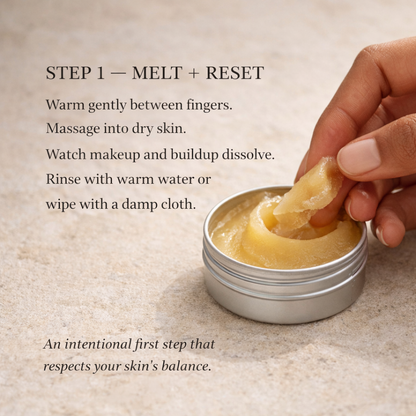 STEP 1 — MELT + RESET

Warm gently between fingers.
Massage into dry skin.
Watch makeup and buildup dissolve.
Rinse with warm water or
wipe with a damp cloth.

An intentional first step that respects your skin's balance.